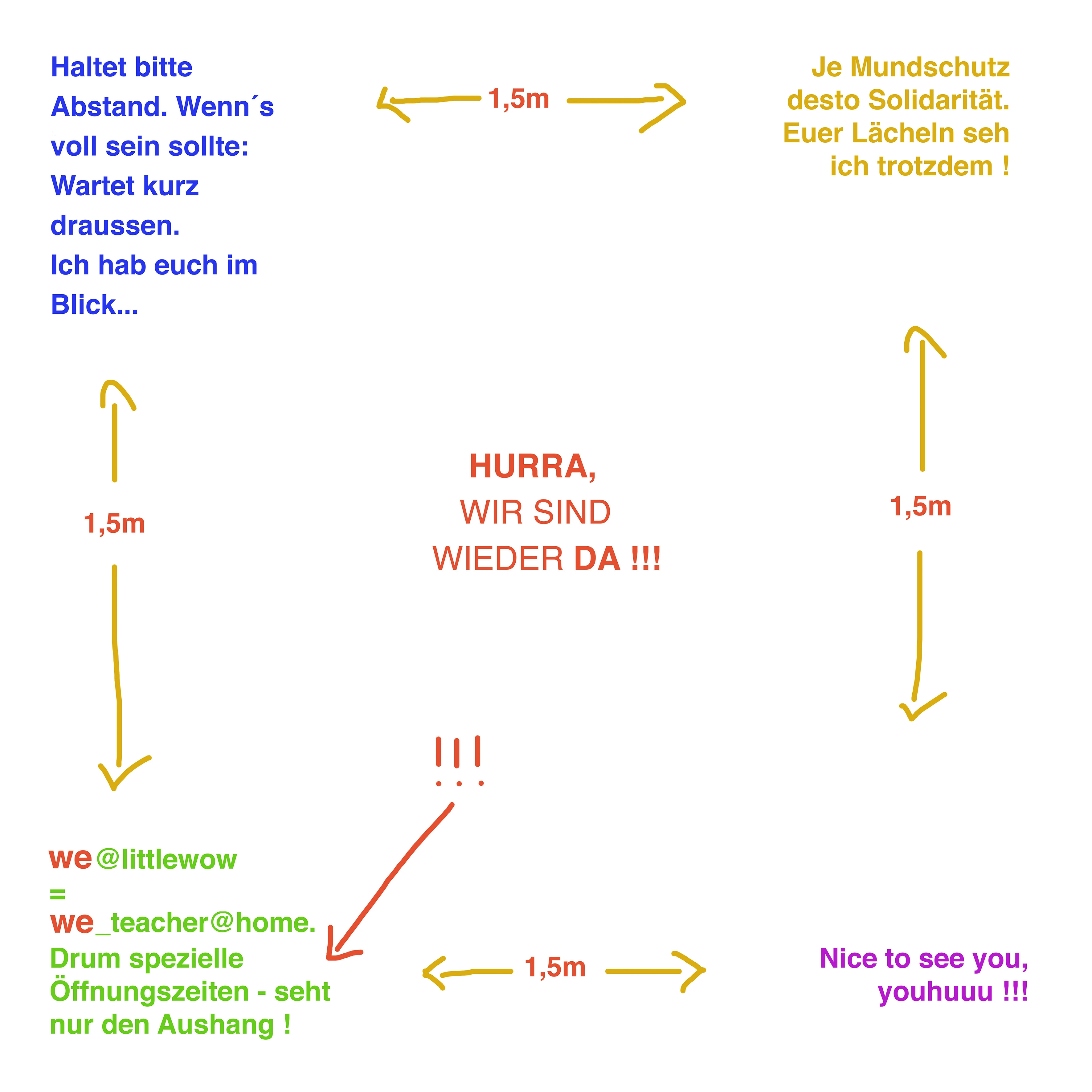 Haltet bitte Abstand. Wenn´s voll sein sollte: Wartet kurz draussen. Ich hab euch im Blick...

1,5m

Je Mundschutz desto Solidarität. Euer Lächeln seh ich trotzdem !

1,5m

HURRA, WIR SIND WIEDER DA !!!

1,5m

!!!

we@littlewow = we_teacher@home. Drum spezielle Öffnungszeiten - seht nur den Aushang !

1,5m

Nice to see you, youhuuu !!!